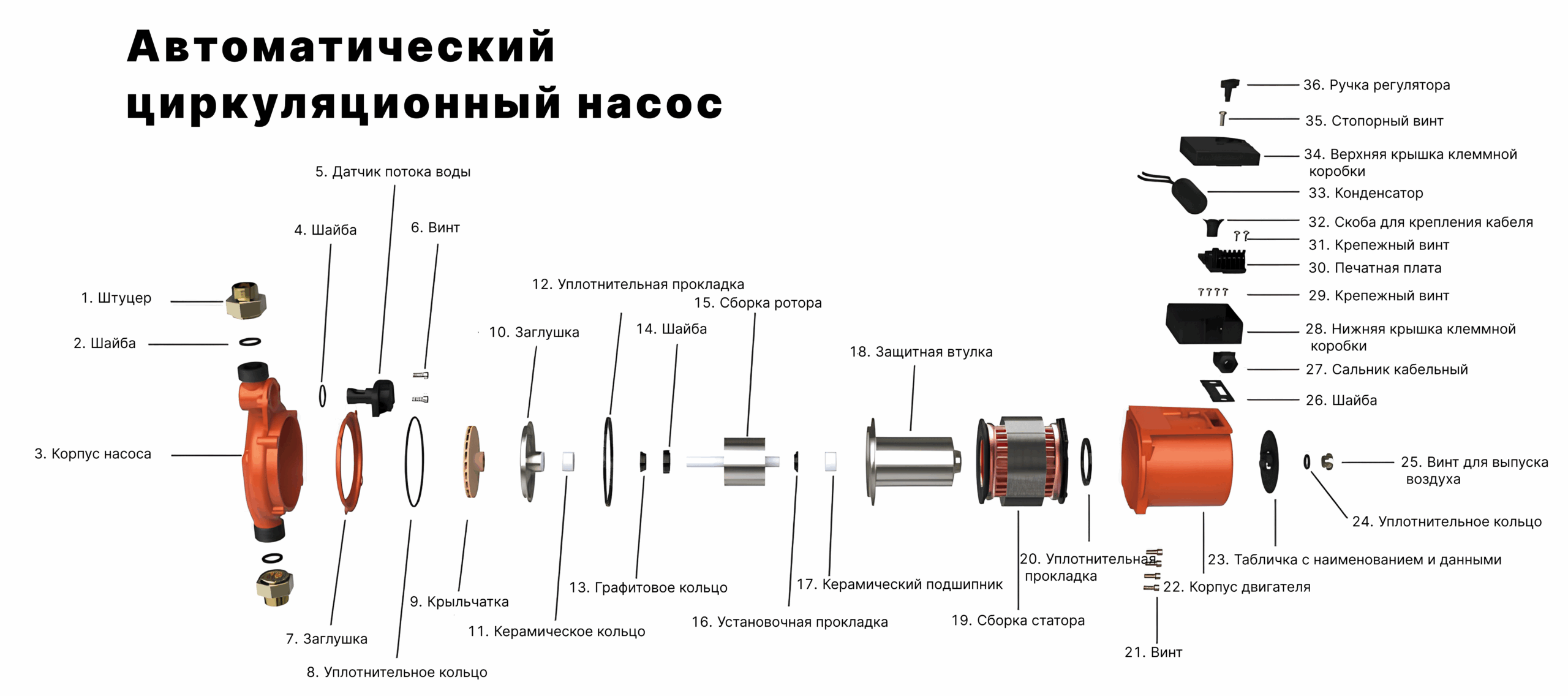 Автоматический циркуляционный насос

1. Штуцер
2. Шайба
3. Корпус насоса
4. Шайба
5. Датчик потока воды
6. Винт
7. Заглушка
8. Уплотнительное кольцо
9. Крыльчатка
10. Заглушка
11. Керамическое кольцо
12. Уплотнительная прокладка
13. Графитовое кольцо
14. Шайба
15. Сборка ротора
16. Установочная прокладка
17. Керамический подшипник
18. Защитная втулка
19. Сборка статора
20. Уплотнительная прокладка
21. Винт
22. Корпус двигателя
23. Табличка с наименованием и данными
24. Уплотнительное кольцо
25. Винт для выпуска воздуха
26. Шайба
27. Сальник кабельный
28. Нижняя крышка клеммной коробки
29. Крепежный винт
30. Печатная плата
31. Крепежный винт
32. Скоба для крепления кабеля
33. Конденсатор
34. Верхняя крышка клеммной коробки
35. Стопорный винт
36. Ручка регулятора